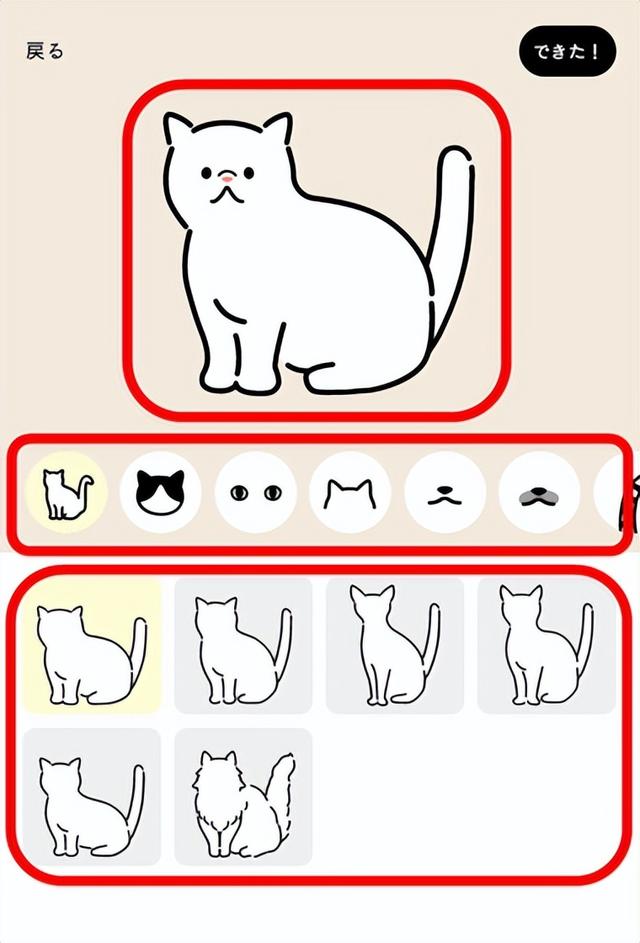 戻る

できた！